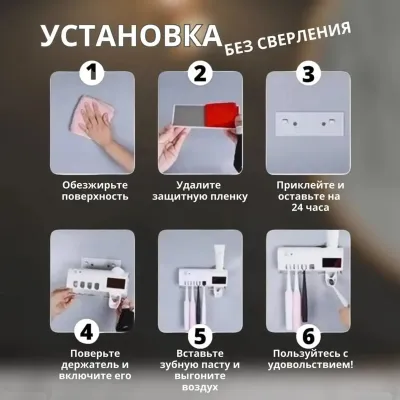 УСТАНОВКА
БЕЗ СВЕРЛЕНИЯ

1

Обезжирьте поверхность

2

Удалите защитную пленку

3

Приклейте и оставьте на 24 часа

4

Поверьте держатель и включите его

5

Вставьте зубную пасту и выгоните воздух

6

Пользуйтесь с удовольствием!