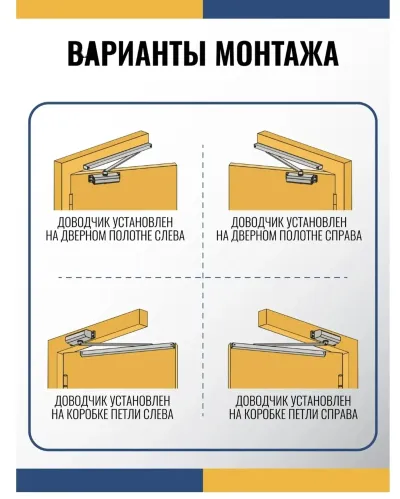 ВАРИАНТЫ МОНТАЖА

ДОВОДЧИК УСТАНОВЛЕН НА ДВЕРНОМ ПОЛОТНЕ СЛЕВА

ДОВОДЧИК УСТАНОВЛЕН НА ДВЕРНОМ ПОЛОТНЕ СПРАВА

ДОВОДЧИК УСТАНОВЛЕН НА КОРОБКЕ ПЕТЛИ СЛЕВА

ДОВОДЧИК УСТАНОВЛЕН НА КОРОБКЕ ПЕТЛИ СПРАВА